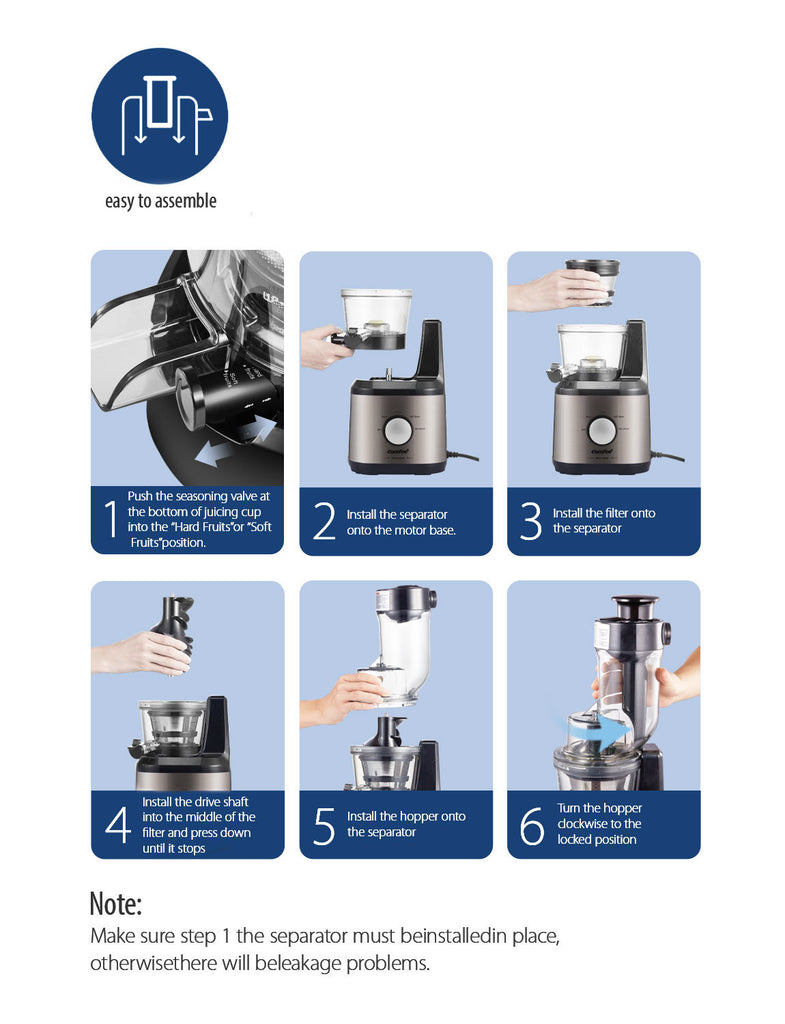 easy to assemble

1 Push the seasoning valve at the bottom of juicing cup into the "Hard Fruits"or "Soft Fruits"position.

2 Install the separator onto the motor base.

3 Install the filter onto the separator

4 Install the drive shaft into the middle of the filter and press down until it stops

5 Install the hopper onto the separator

6 Turn the hopper clockwise to the locked position

Note:
Make sure step 1 the separator must beinstalledin place, otherwisethere will beleakage problems.